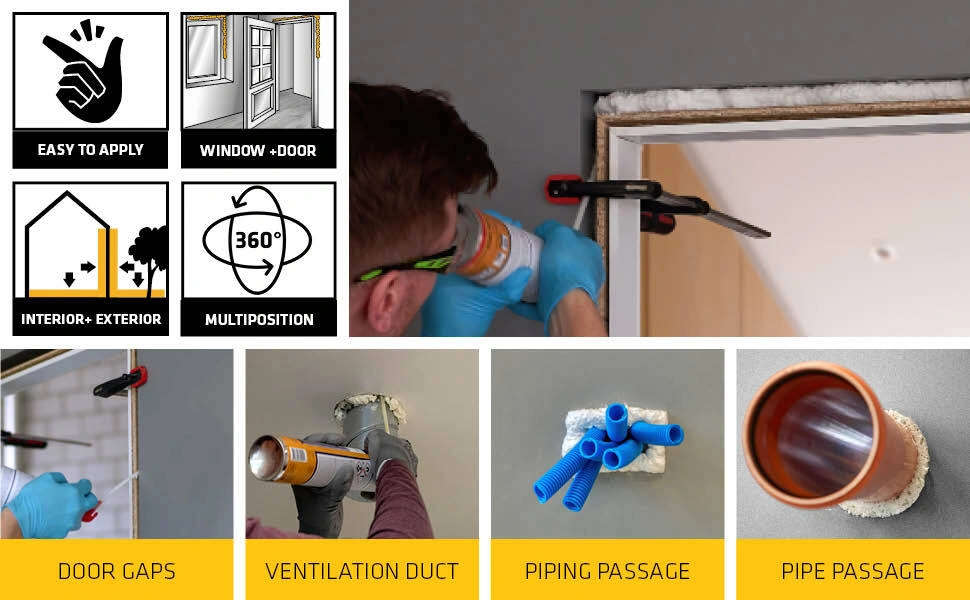 EASY TO APPLY

WINDOW +DOOR

INTERIOR+ EXTERIOR

360°

MULTIPOSITION

DOOR GAPS

VENTILATION DUCT

PIPING PASSAGE

PIPE PASSAGE